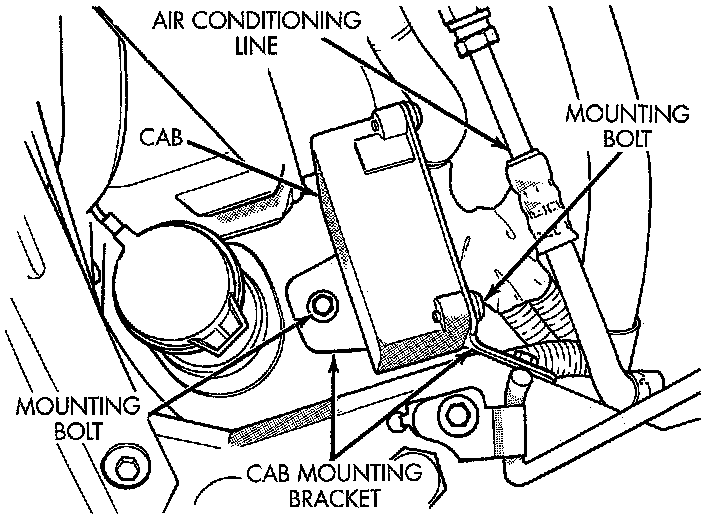 AIR CONDITIONING LINE

CAB

MOUNTING BOLT

MOUNTING BOLT

CAB MOUNTING BRACKET