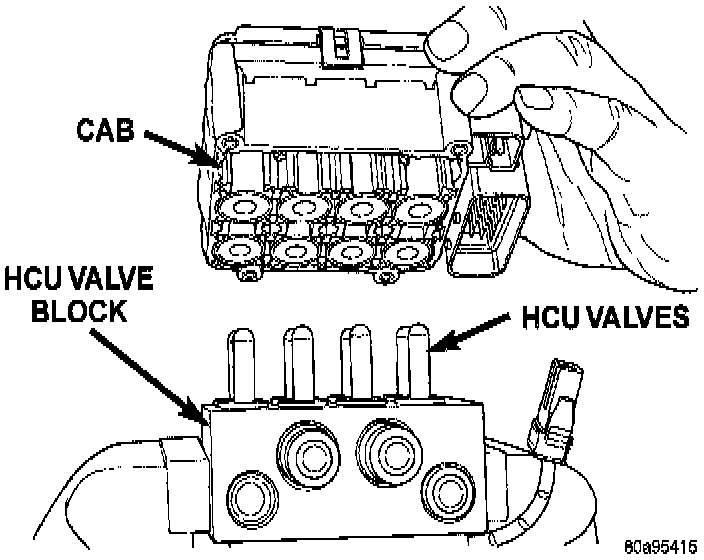 CAB

HCU VALVE BLOCK

HCU VALVES

80a95415