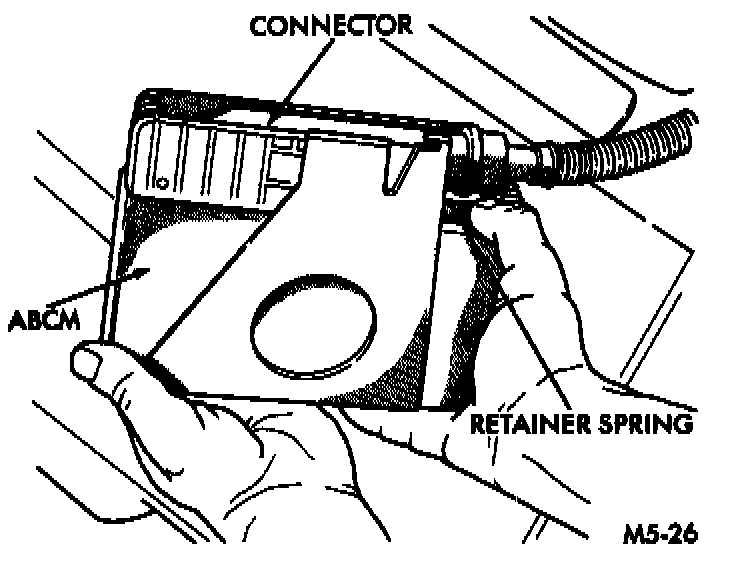 CONNECTOR

ABCM

RETAINER SPRING

M5-26