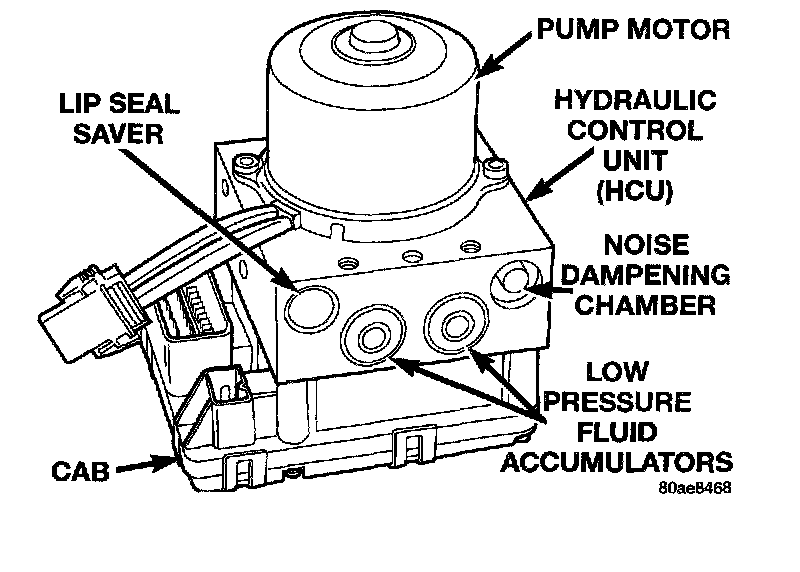 PUMP MOTOR

LIP SEAL SAVER

HYDRAULIC CONTROL UNIT (HCU)

NOISE DAMPENING CHAMBER

LOW PRESSURE FLUID ACCUMULATORS

CAB

80ae8468