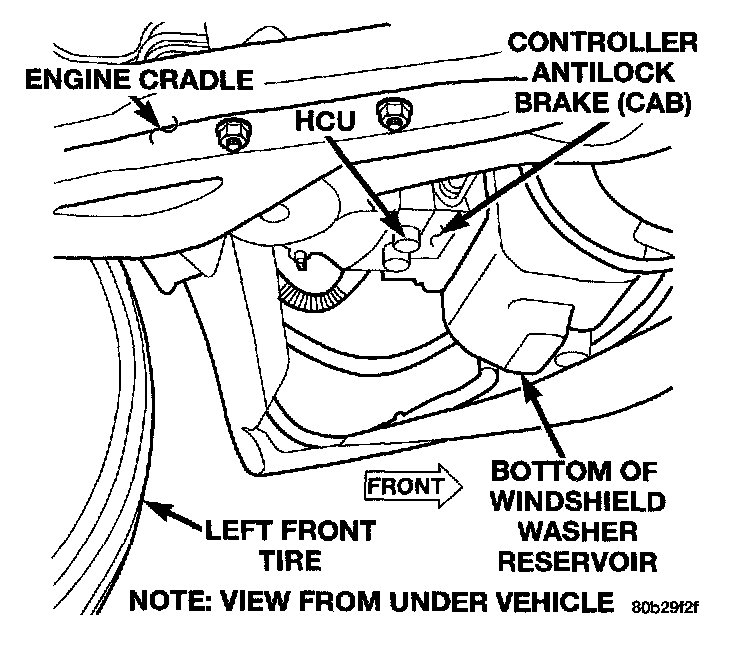 ENGINE CRADLE

CONTROLLER ANTILOCK BRAKE (CAB)

HCU

FRONT

BOTTOM OF WINDSHIELD WASHER RESERVOIR

LEFT FRONT TIRE

NOTE: VIEW FROM UNDER VEHICLE

80b29f2f