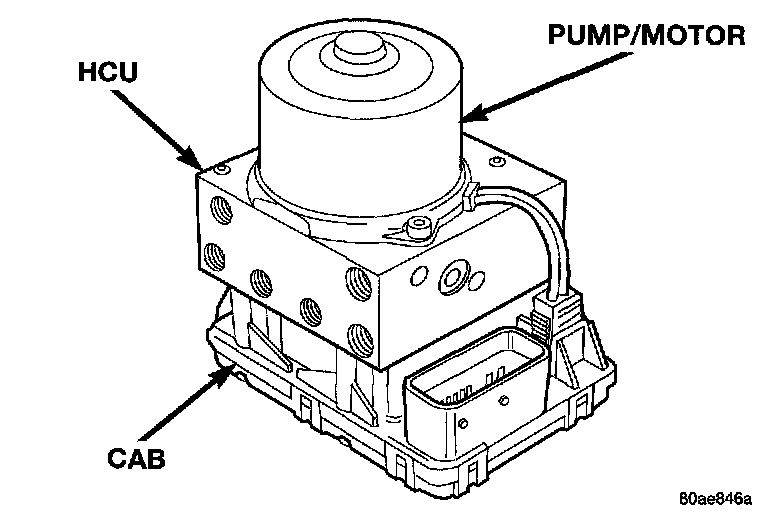 PUMP/MOTOR
HCU
CAB
80ae846a