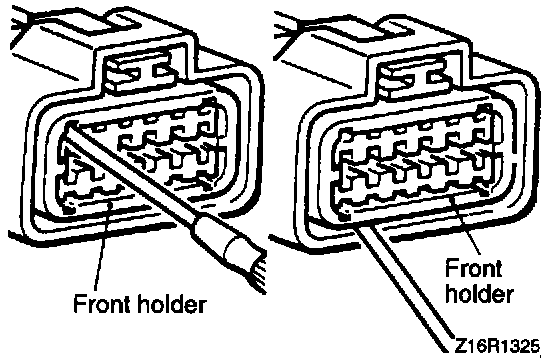 Front holder

Front holder

Z16R1325