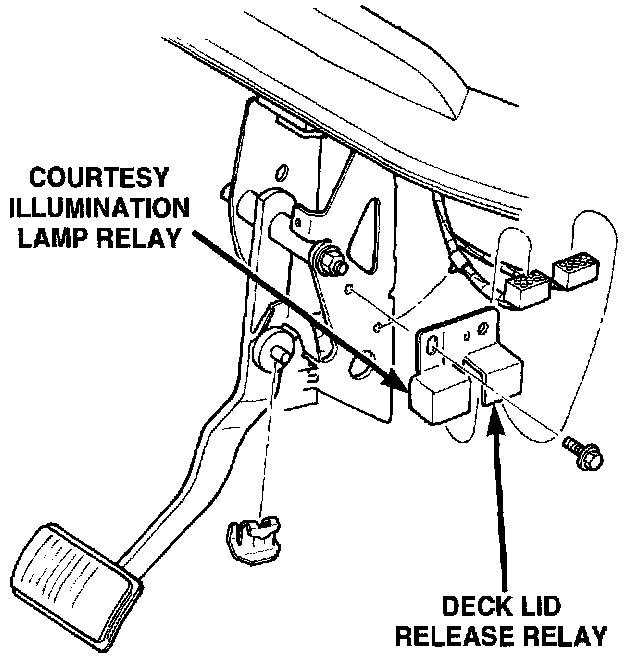 COURTESY ILLUMINATION LAMP RELAY

DECK LID RELEASE RELAY