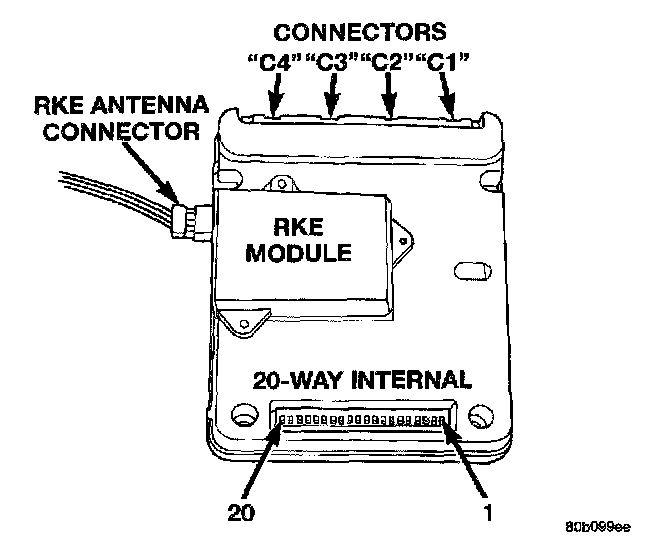 CONNECTORS
"C4" "C3" "C2" "C1"

RKE ANTENNA CONNECTOR

RKE MODULE

20-WAY INTERNAL

20

1

80b099ee