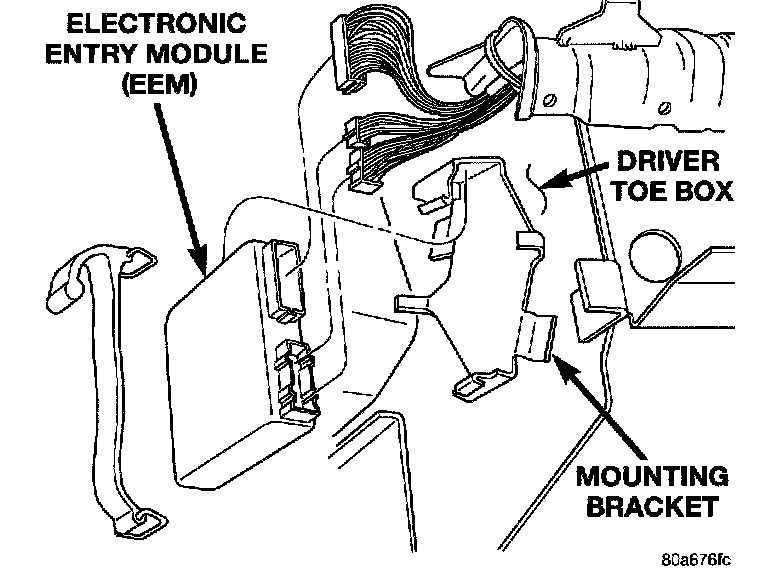 ELECTRONIC ENTRY MODULE (EEM)

DRIVER TOE BOX

MOUNTING BRACKET

80a676fc