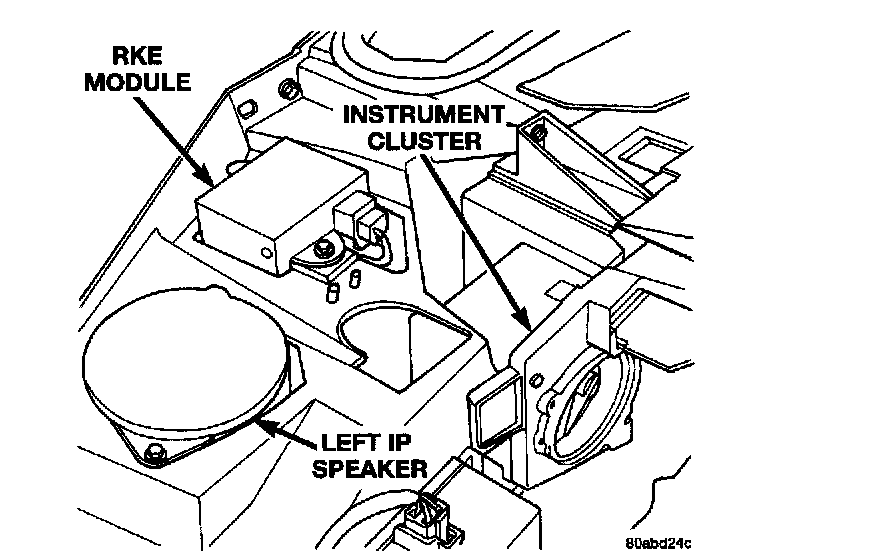 RKE MODULE

INSTRUMENT CLUSTER

LEFT IP SPEAKER

80abd24c