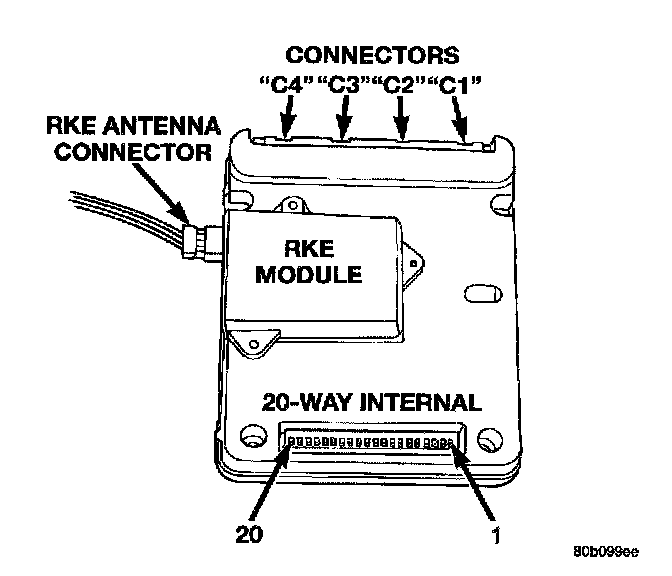 CONNECTORS
"C4" "C3" "C2" "C1"

RKE ANTENNA CONNECTOR

RKE MODULE

20-WAY INTERNAL

20

1

80b099ee