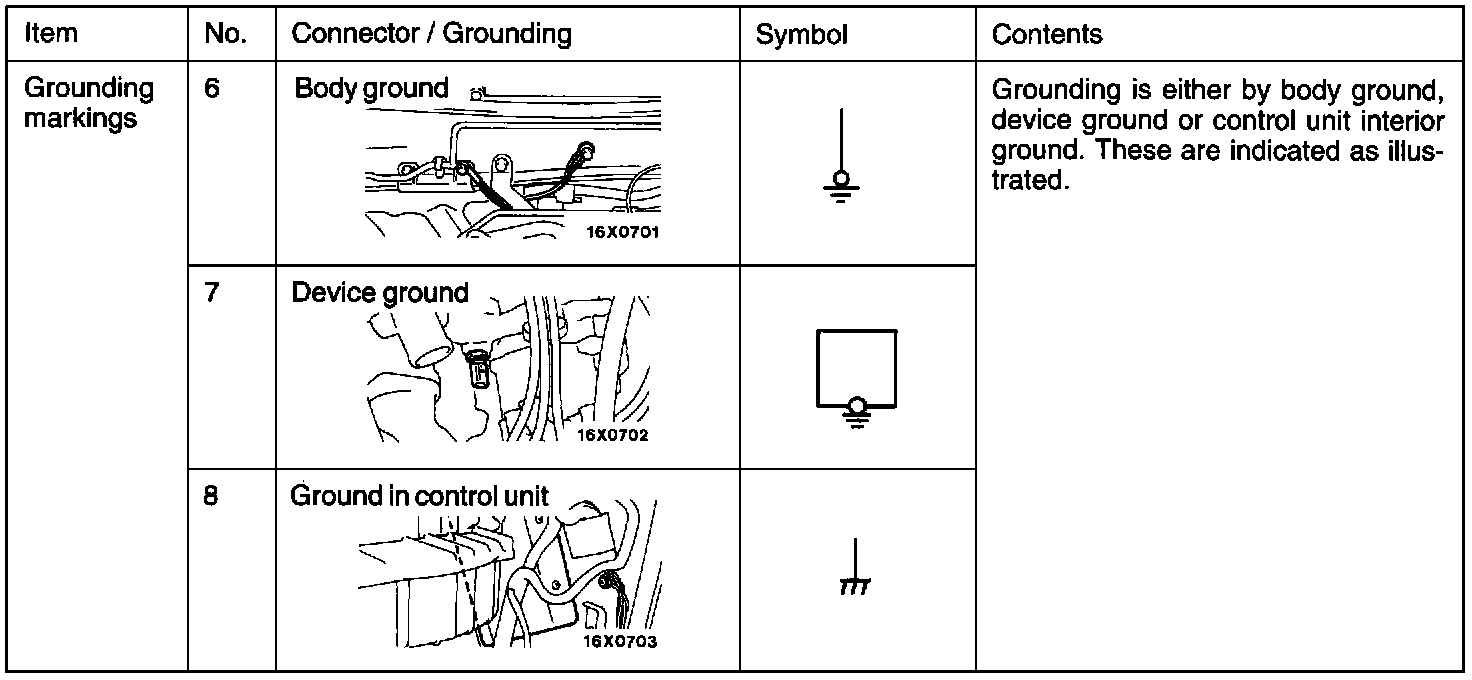 | Item | No. | Connector / Grounding | Symbol | Contents |
|---|---|---|---|---|
| Grounding markings | 6 | Body ground 16X0701 | | Grounding is either by body ground, device ground or control unit interior ground. These are indicated as illustrated. |
| | 7 | Device ground 16X0702 | | |
| | 8 | Ground in control unit 16X0703 | | |