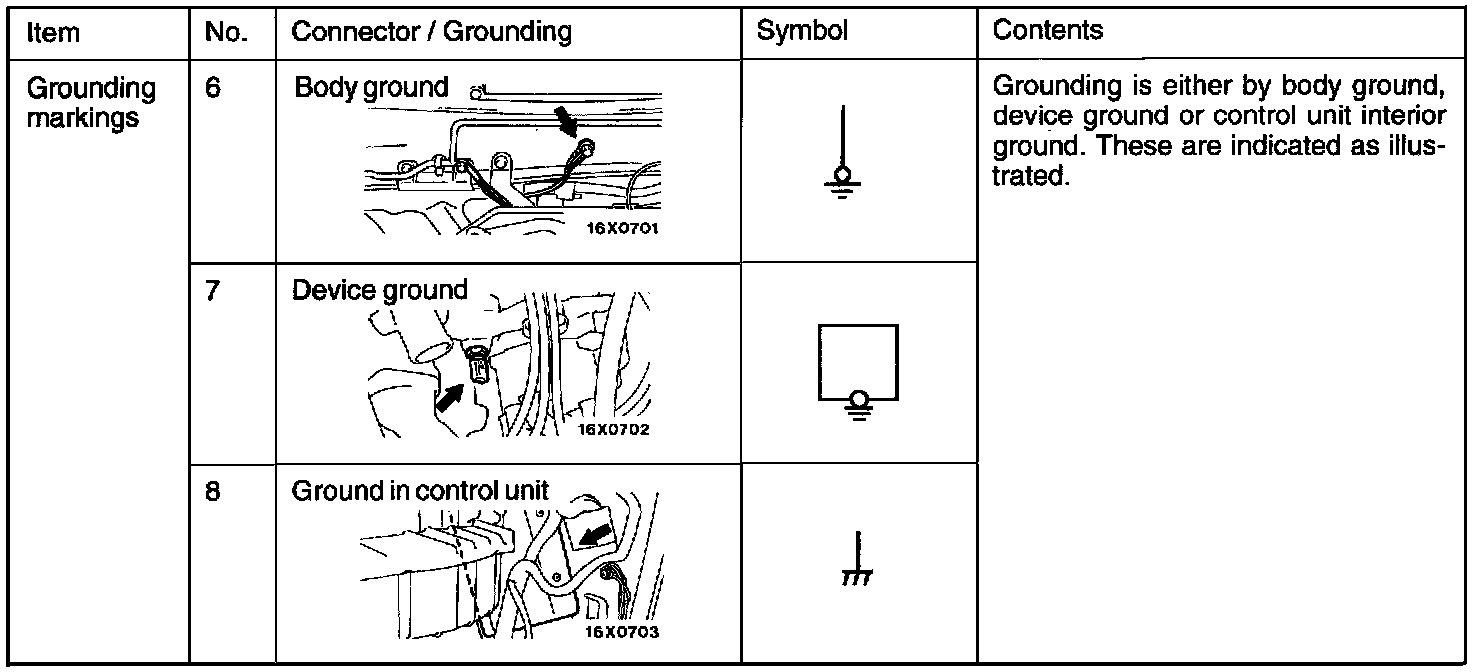 | Item | No. | Connector / Grounding | Symbol | Contents |
|---|---|---|---|---|
| Grounding markings | 6 | Body ground 16X0701 | | Grounding is either by body ground, device ground or control unit interior ground. These are indicated as illustrated. |
| | 7 | Device ground 16X0702 | | |
| | 8 | Ground in control unit 16X0703 | | |