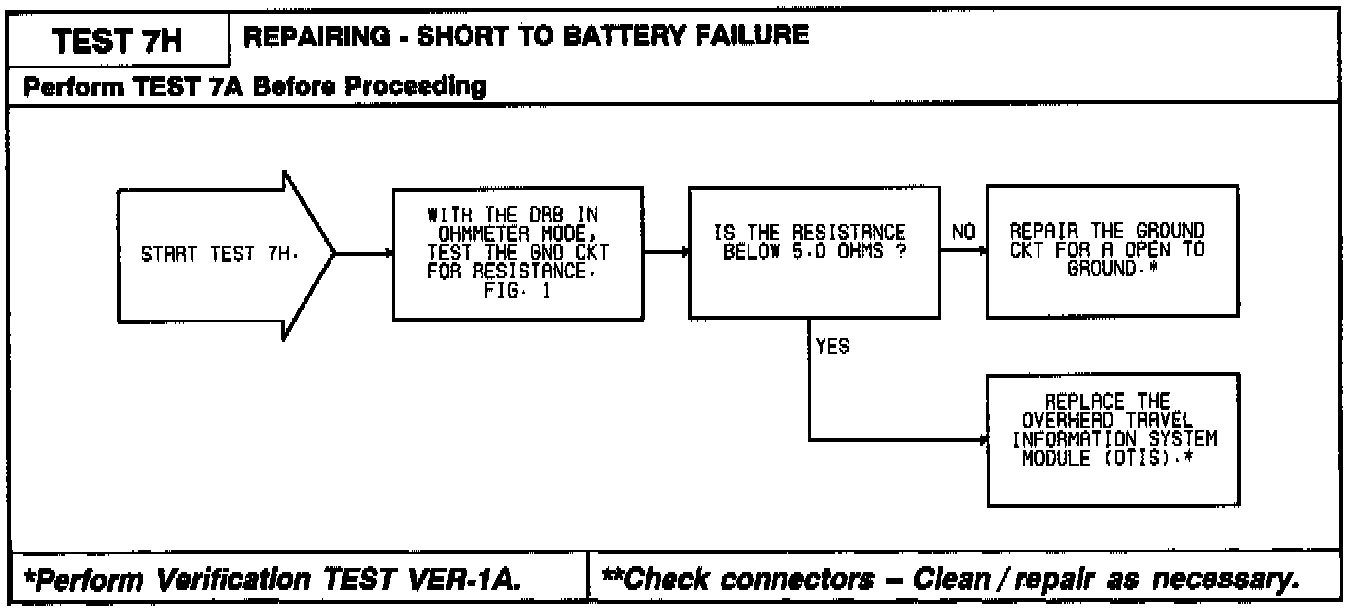 TEST 7H

REPAIRING - SHORT TO BATTERY FAILURE

Perform TEST 7A Before Proceeding

START TEST 7H.

WITH THE DRB IN OHMMETER MODE, TEST THE GND CKT FOR RESISTANCE. FIG. 1

IS THE RESISTANCE BELOW 5.0 OHMS ?

NO

REPAIR THE GROUND CKT FOR A OPEN TO GROUND.*

YES

REPLACE THE OVERHEAD TRAVEL INFORMATION SYSTEM MODULE (OTIS).*

*Perform Verification TEST VER-1A.

**Check connectors – Clean / repair as necessary.