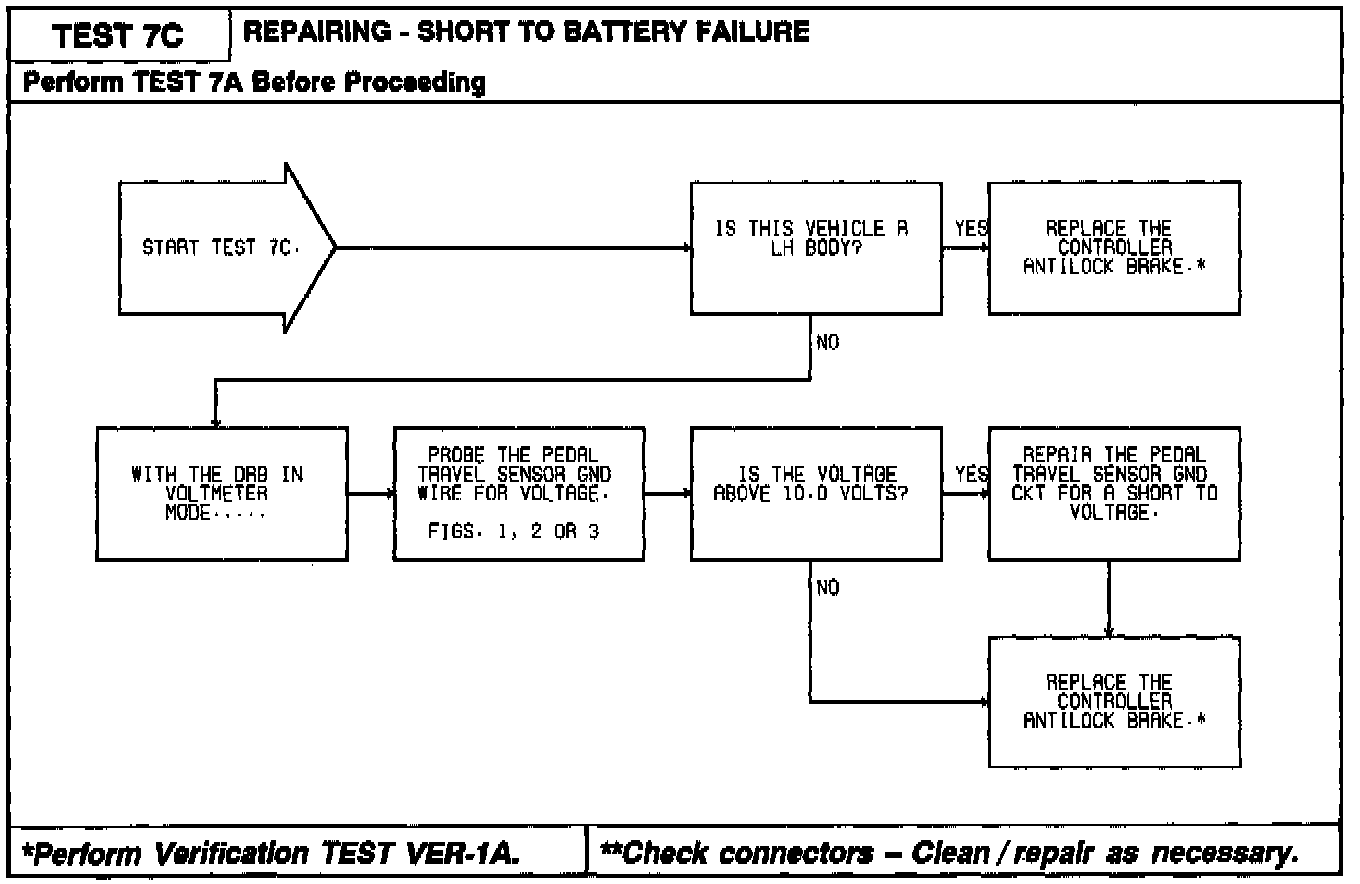 TEST 7C

REPAIRING - SHORT TO BATTERY FAILURE

Perform TEST 7A Before Proceeding

START TEST 7C.

IS THIS VEHICLE A LH BODY?

YES

REPLACE THE CONTROLLER ANTILOCK BRAKE.*

NO

WITH THE DRB IN VOLTMETER MODE.....

PROBE THE PEDAL TRAVEL SENSOR GND WIRE FOR VOLTAGE.

FIGS. 1, 2 OR 3

IS THE VOLTAGE ABOVE 10.0 VOLTS?

YES

REPAIR THE PEDAL TRAVEL SENSOR GND CKT FOR A SHORT TO VOLTAGE.

NO

REPLACE THE CONTROLLER ANTILOCK BRAKE.*

*Perform Verification TEST VER-1A.

**Check connectors – Clean / repair as necessary.