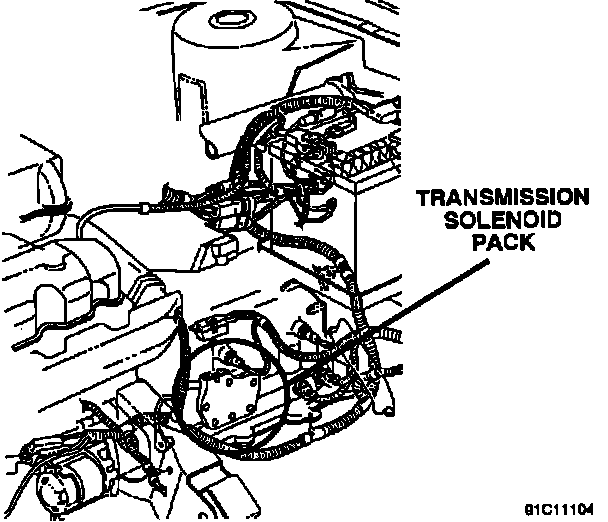 TRANSMISSION SOLENOID PACK

91C11104