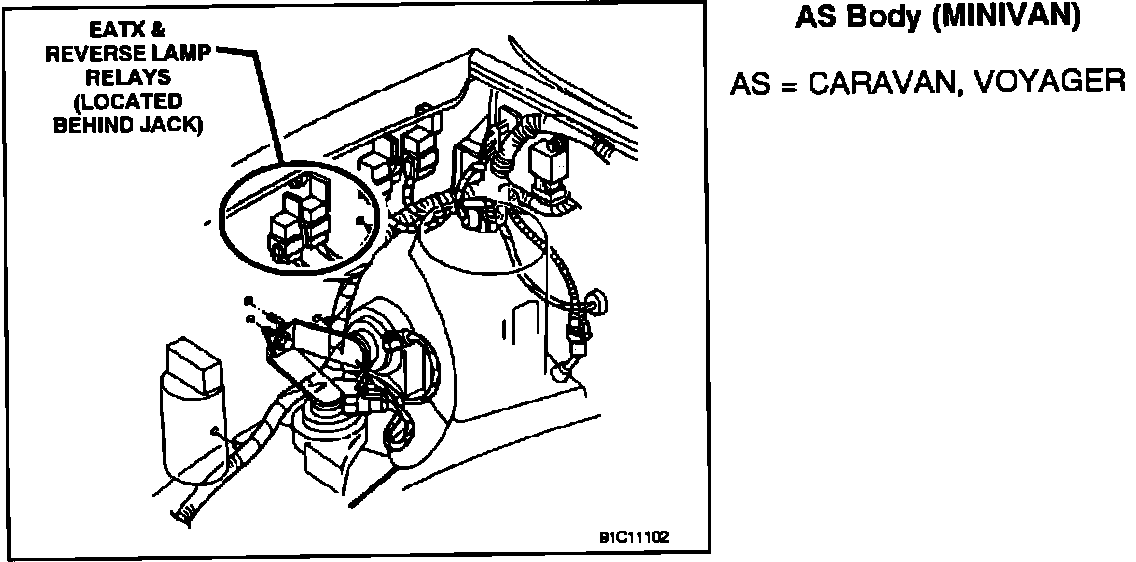 EATX & REVERSE LAMP RELAYS (LOCATED BEHIND JACK)

91C11102

AS Body (MINIVAN)

AS = CARAVAN, VOYAGER