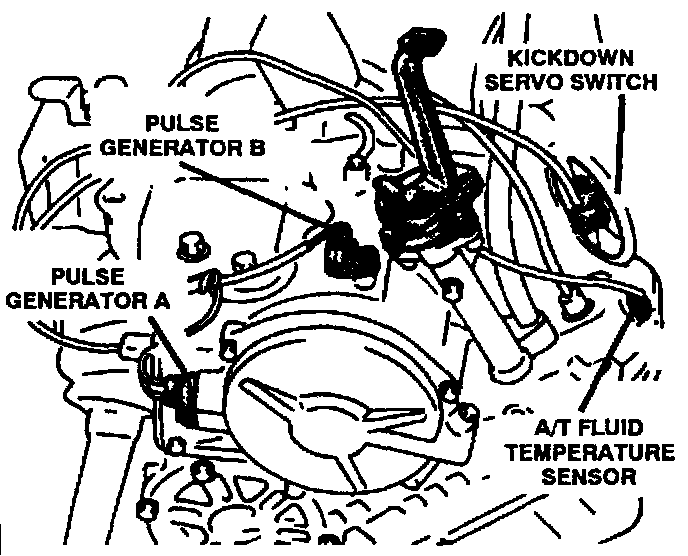 KICKDOWN SERVO SWITCH

PULSE GENERATOR B

PULSE GENERATOR A

A/T FLUID TEMPERATURE SENSOR