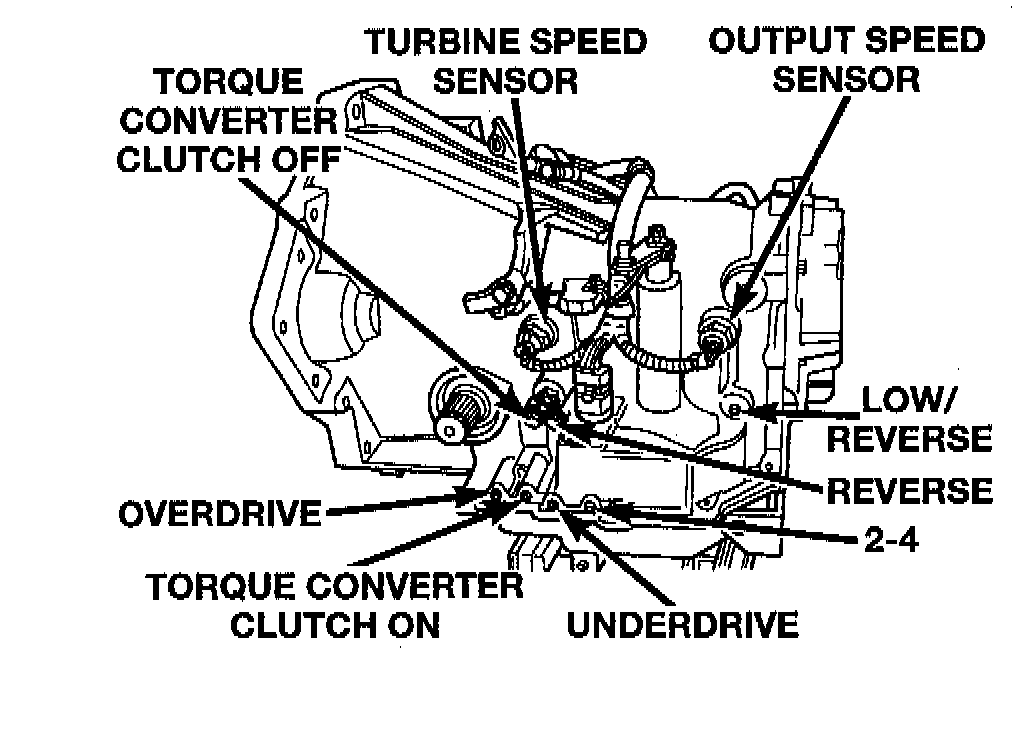 TURBINE SPEED SENSOR

OUTPUT SPEED SENSOR

TORQUE CONVERTER CLUTCH OFF

LOW/ REVERSE

REVERSE

OVERDRIVE

2-4

TORQUE CONVERTER CLUTCH ON

UNDERDRIVE