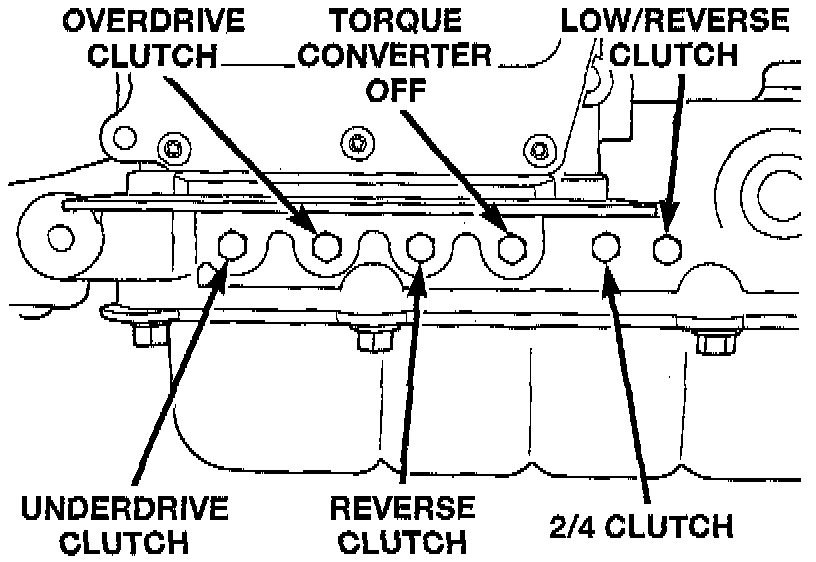 OVERDRIVE CLUTCH

TORQUE CONVERTER OFF

LOW/REVERSE CLUTCH

UNDERDRIVE CLUTCH

REVERSE CLUTCH

2/4 CLUTCH