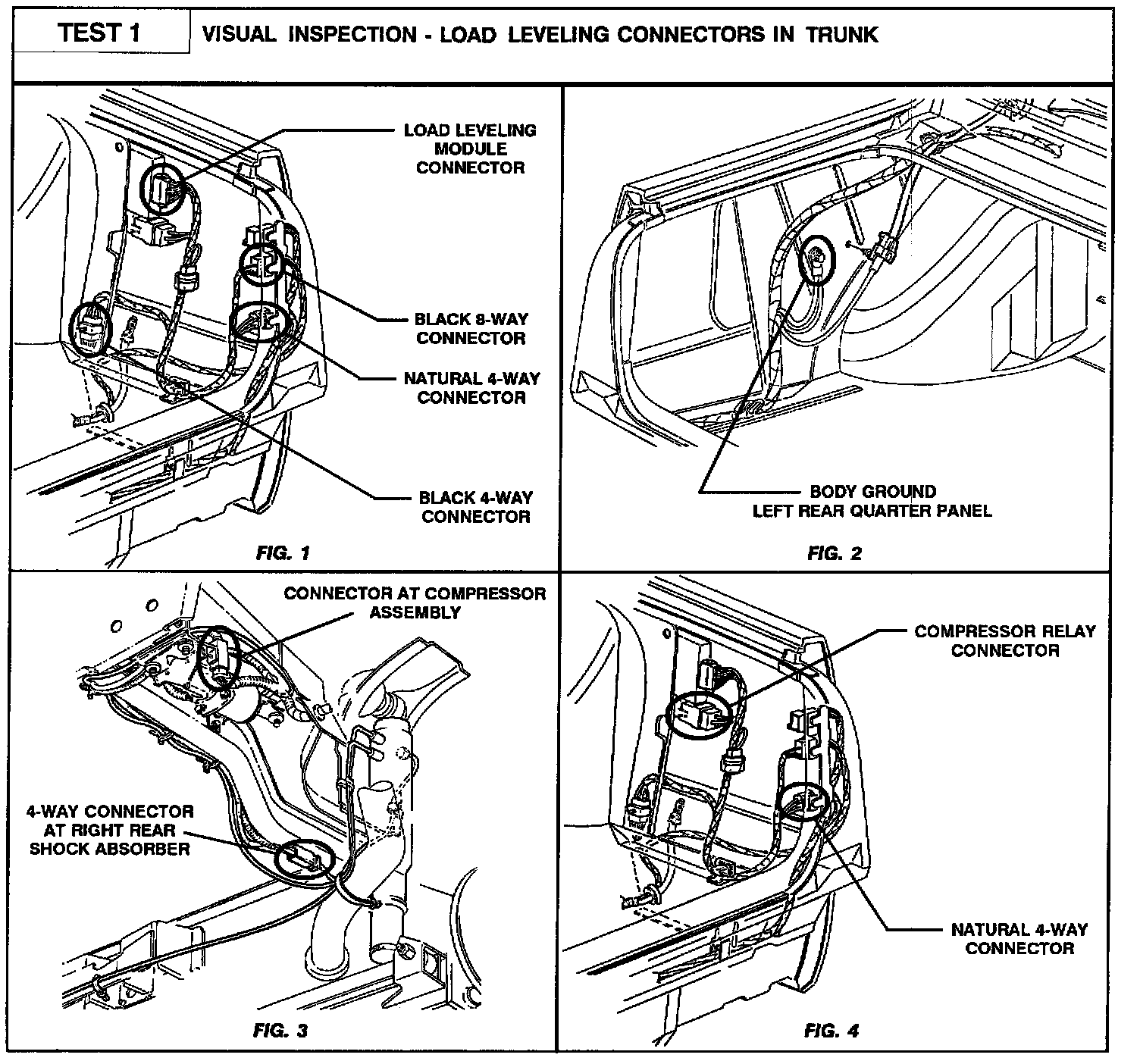 TEST 1

VISUAL INSPECTION - LOAD LEVELING CONNECTORS IN TRUNK

LOAD LEVELING MODULE CONNECTOR

BLACK 8-WAY CONNECTOR

NATURAL 4-WAY CONNECTOR

BLACK 4-WAY CONNECTOR

FIG. 1

BODY GROUND
LEFT REAR QUARTER PANEL

FIG. 2

CONNECTOR AT COMPRESSOR ASSEMBLY

4-WAY CONNECTOR AT RIGHT REAR SHOCK ABSORBER

FIG. 3

COMPRESSOR RELAY CONNECTOR

NATURAL 4-WAY CONNECTOR

FIG. 4