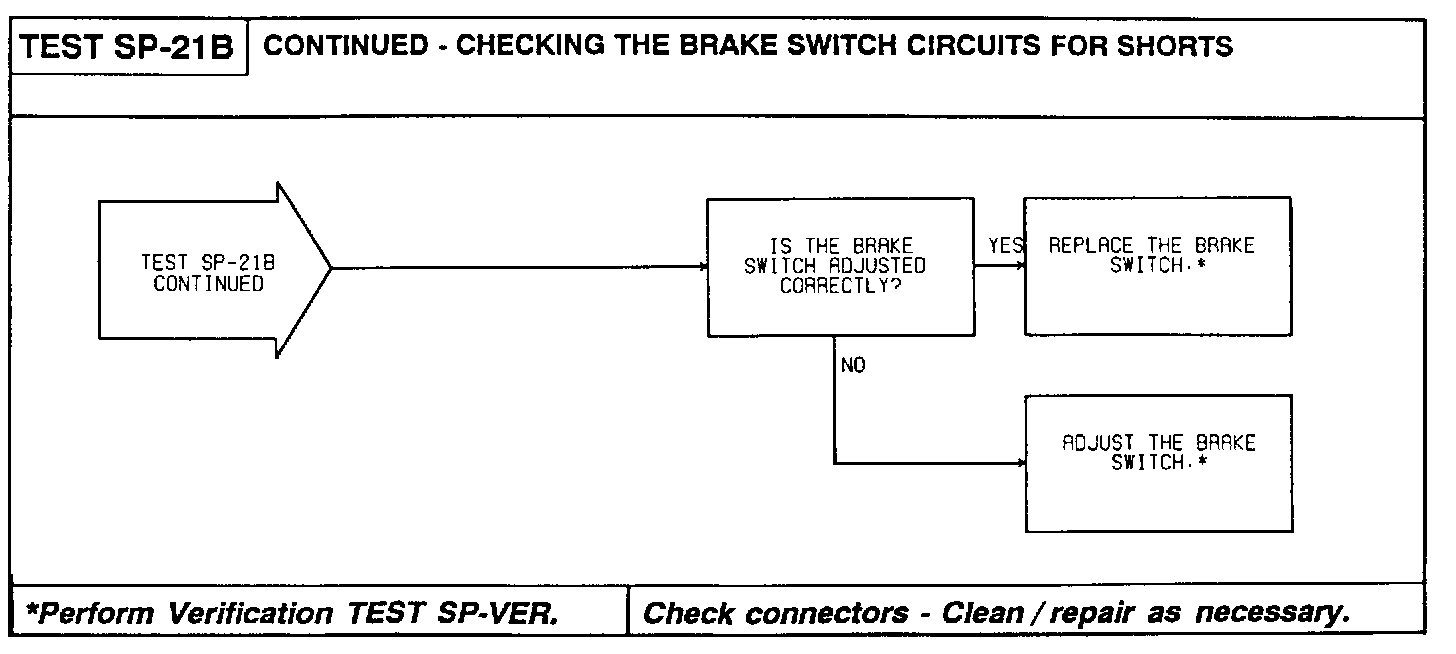 TEST SP-21B CONTINUED - CHECKING THE BRAKE SWITCH CIRCUITS FOR SHORTS

TEST SP-21B CONTINUED

IS THE BRAKE SWITCH ADJUSTED CORRECTLY?

YES

REPLACE THE BRAKE SWITCH.*

NO

ADJUST THE BRAKE SWITCH.*

*Perform Verification TEST SP-VER.

Check connectors - Clean / repair as necessary.