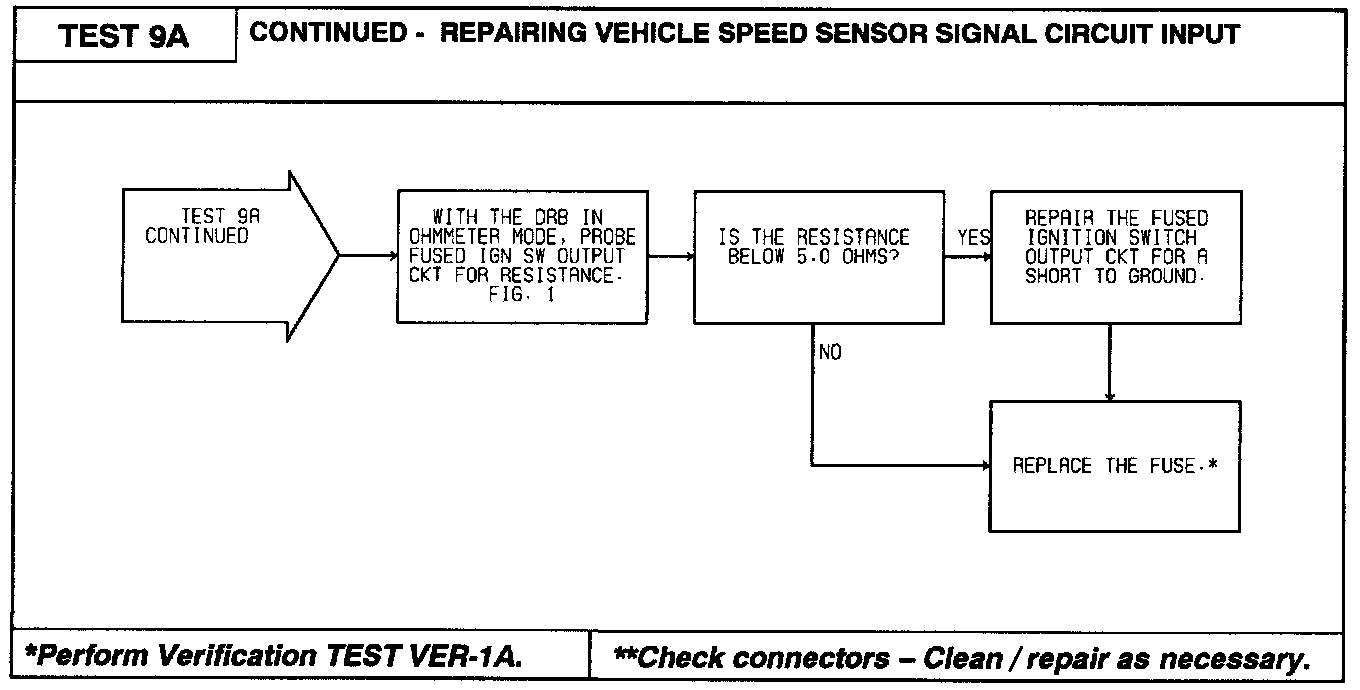 TEST 9A

CONTINUED - REPAIRING VEHICLE SPEED SENSOR SIGNAL CIRCUIT INPUT

TEST 9A CONTINUED

WITH THE DRB IN OHMMETER MODE, PROBE FUSED IGN SW OUTPUT CKT FOR RESISTANCE. FIG. 1

IS THE RESISTANCE BELOW 5.0 OHMS?

YES

REPAIR THE FUSED IGNITION SWITCH OUTPUT CKT FOR A SHORT TO GROUND.

NO

REPLACE THE FUSE.*

*Perform Verification TEST VER-1A.

**Check connectors – Clean / repair as necessary.