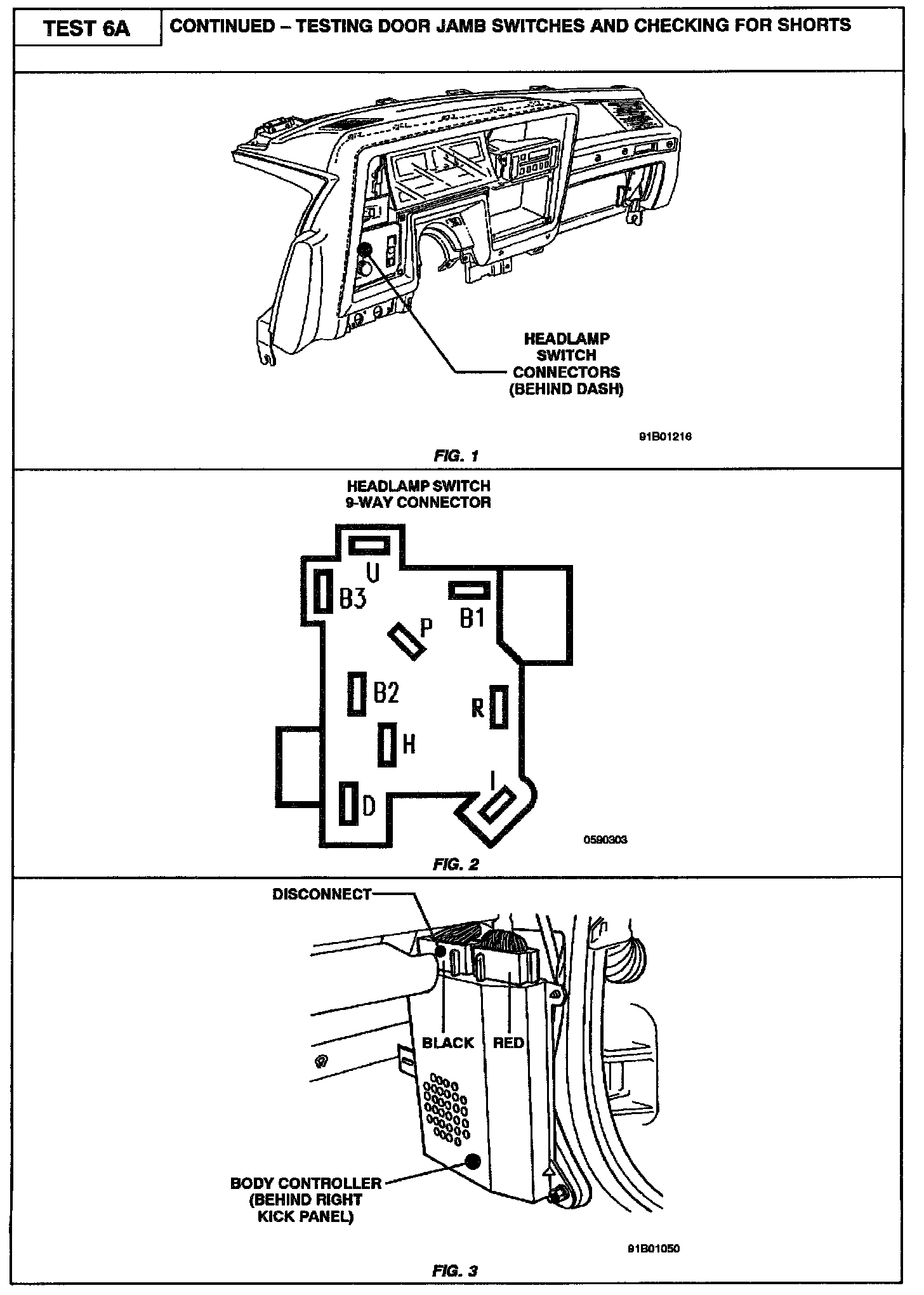 TEST 6A

CONTINUED – TESTING DOOR JAMB SWITCHES AND CHECKING FOR SHORTS

HEADLAMP SWITCH CONNECTORS (BEHIND DASH)

91B01216

FIG. 1

HEADLAMP SWITCH 9-WAY CONNECTOR

U
B3
B1
P
B2
R
H
I
D

0590303

FIG. 2

DISCONNECT

BLACK
RED

BODY CONTROLLER (BEHIND RIGHT KICK PANEL)

91B01050

FIG. 3