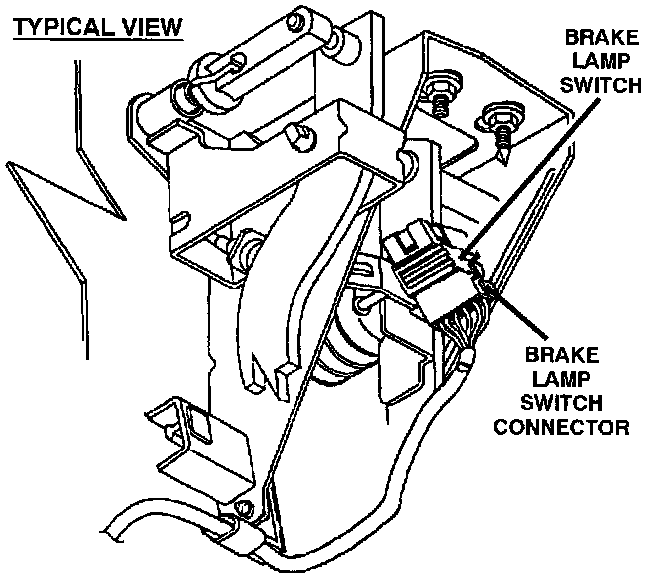 TYPICAL VIEW

BRAKE LAMP SWITCH

BRAKE LAMP SWITCH CONNECTOR