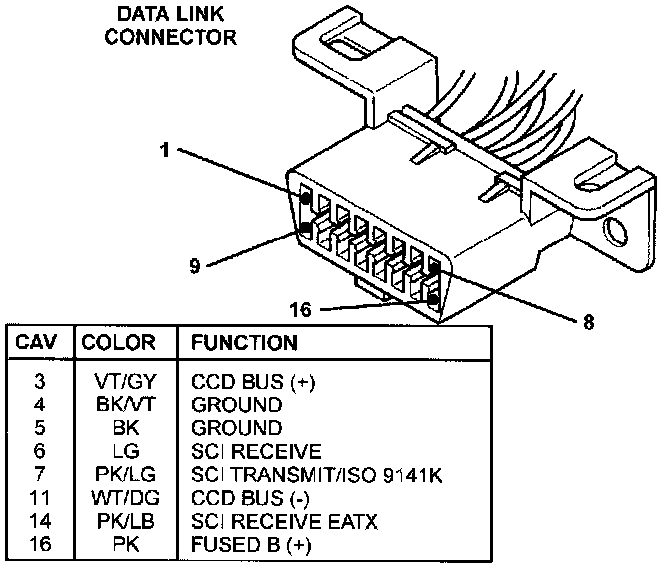 DATA LINK CONNECTOR

1

9

16

8

| CAV | COLOR | FUNCTION |
|---|---|---|
| 3 | VT/GY | CCD BUS (+) |
| 4 | BK/VT | GROUND |
| 5 | BK | GROUND |
| 6 | LG | SCI RECEIVE |
| 7 | PK/LG | SCI TRANSMIT/ISO 9141K |
| 11 | WT/DG | CCD BUS (-) |
| 14 | PK/LB | SCI RECEIVE EATX |
| 16 | PK | FUSED B (+) |