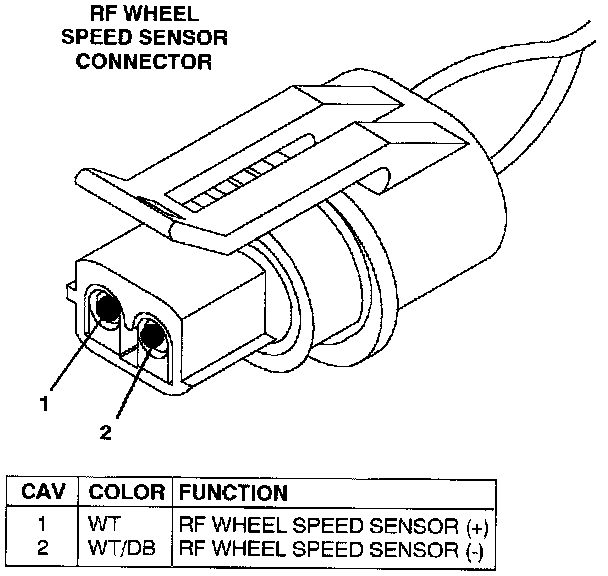 RF WHEEL SPEED SENSOR CONNECTOR

1

2

| CAV | COLOR | FUNCTION |
|---|---|---|
| 1 | WT | RF WHEEL SPEED SENSOR (+) |
| 2 | WT/DB | RF WHEEL SPEED SENSOR (-) |