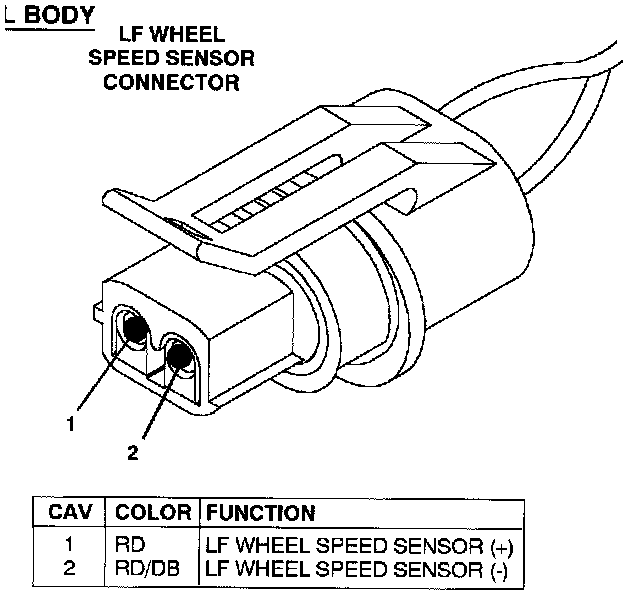 L BODY

LF WHEEL SPEED SENSOR CONNECTOR

1

2

| CAV | COLOR | FUNCTION |
|---|---|---|
| 1 | RD | LF WHEEL SPEED SENSOR (+) |
| 2 | RD/DB | LF WHEEL SPEED SENSOR (-) |