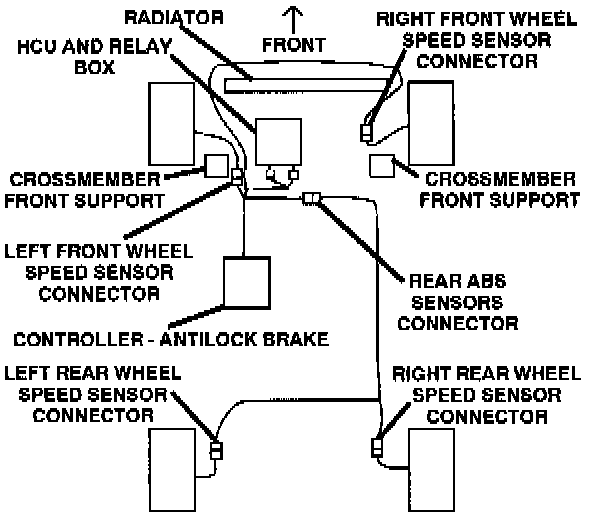 RADIATOR

FRONT

RIGHT FRONT WHEEL SPEED SENSOR CONNECTOR

HCU AND RELAY BOX

CROSSMEMBER FRONT SUPPORT

CROSSMEMBER FRONT SUPPORT

LEFT FRONT WHEEL SPEED SENSOR CONNECTOR

REAR ABS SENSORS CONNECTOR

CONTROLLER - ANTILOCK BRAKE

LEFT REAR WHEEL SPEED SENSOR CONNECTOR

RIGHT REAR WHEEL SPEED SENSOR CONNECTOR