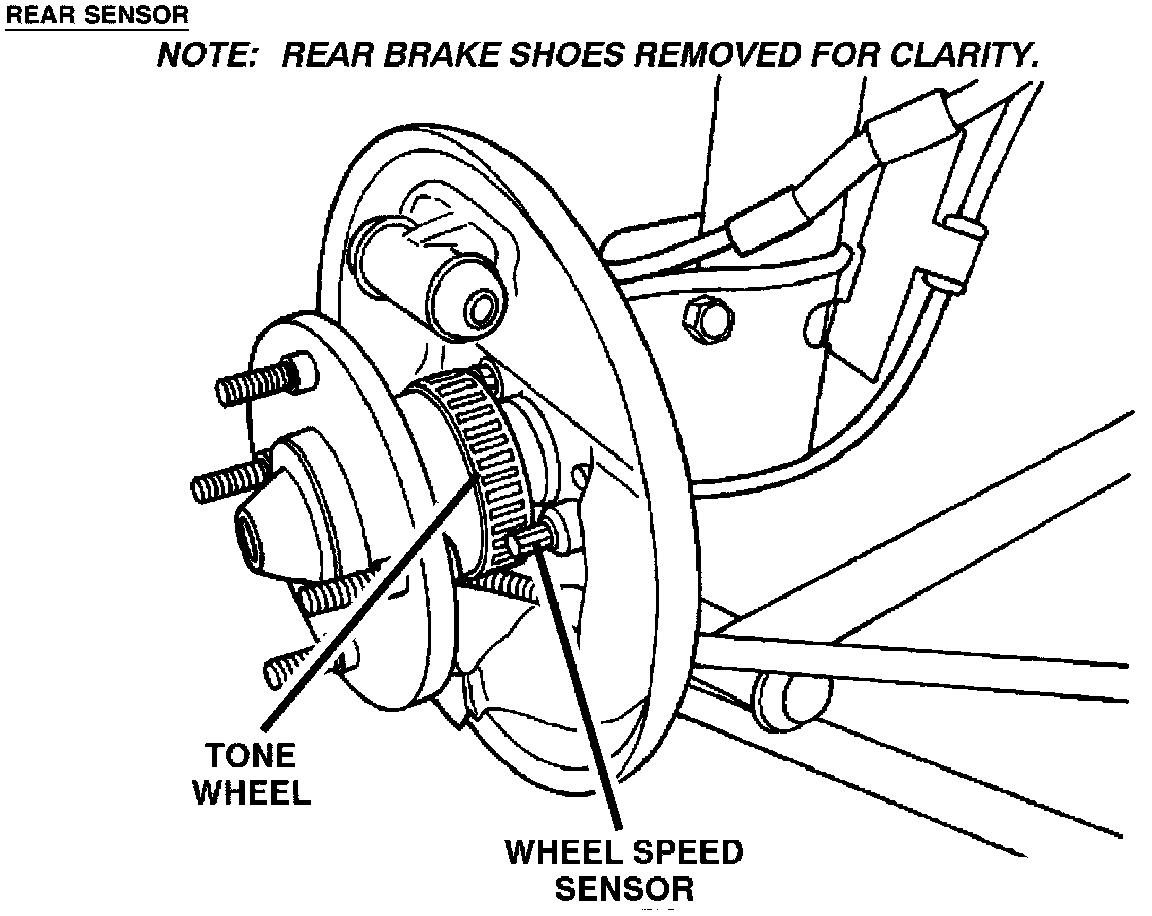 REAR SENSOR

NOTE: REAR BRAKE SHOES REMOVED FOR CLARITY.

TONE WHEEL

WHEEL SPEED SENSOR