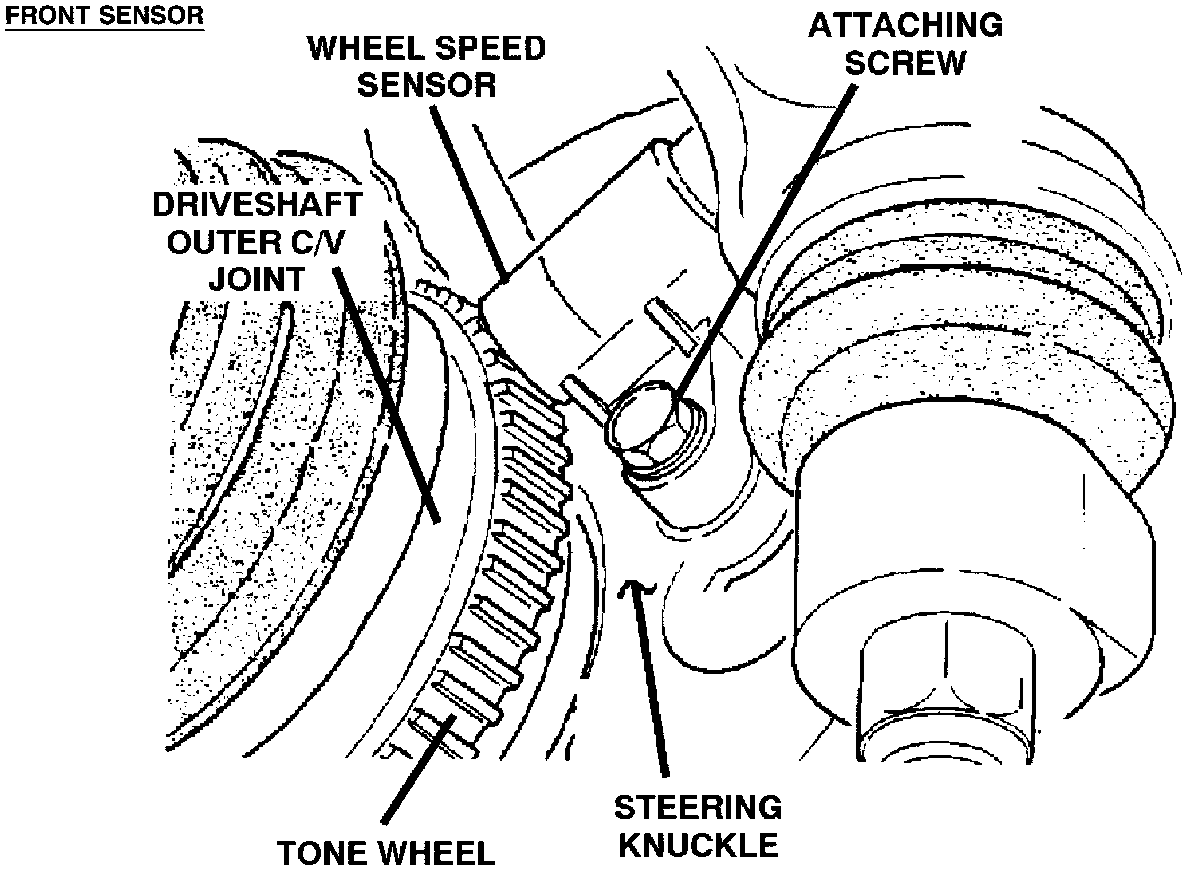 FRONT SENSOR

WHEEL SPEED SENSOR

ATTACHING SCREW

DRIVESHAFT OUTER C/V JOINT

TONE WHEEL

STEERING KNUCKLE