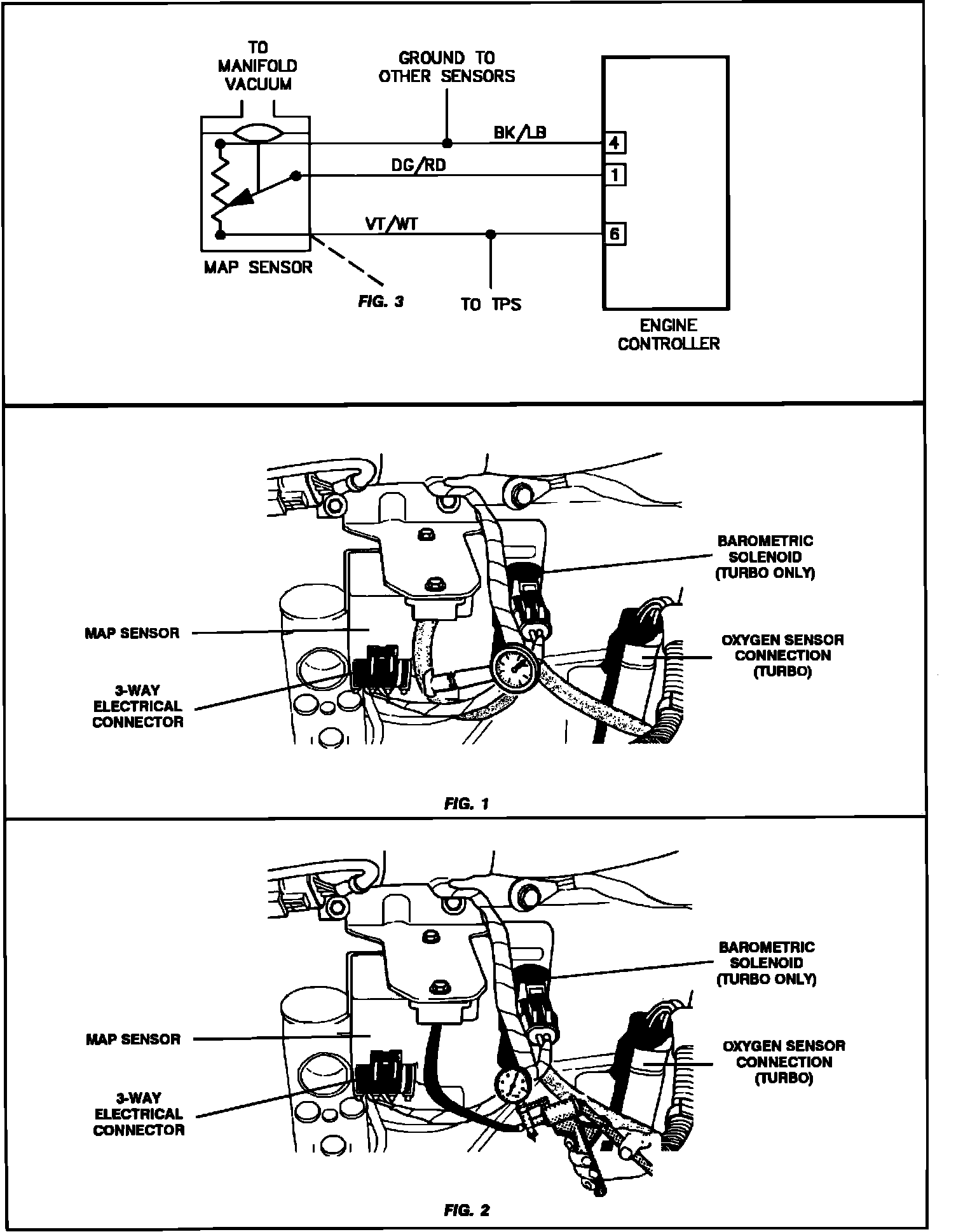 TO MANIFOLD VACUUM

GROUND TO OTHER SENSORS

BK/LB

4

DG/RD

1

VT/WT

6

MAP SENSOR

FIG. 3

TO TPS

ENGINE CONTROLLER

BAROMETRIC SOLENOID (TURBO ONLY)

MAP SENSOR

OXYGEN SENSOR CONNECTION (TURBO)

3-WAY ELECTRICAL CONNECTOR

FIG. 1

BAROMETRIC SOLENOID (TURBO ONLY)

MAP SENSOR

OXYGEN SENSOR CONNECTION (TURBO)

3-WAY ELECTRICAL CONNECTOR

FIG. 2