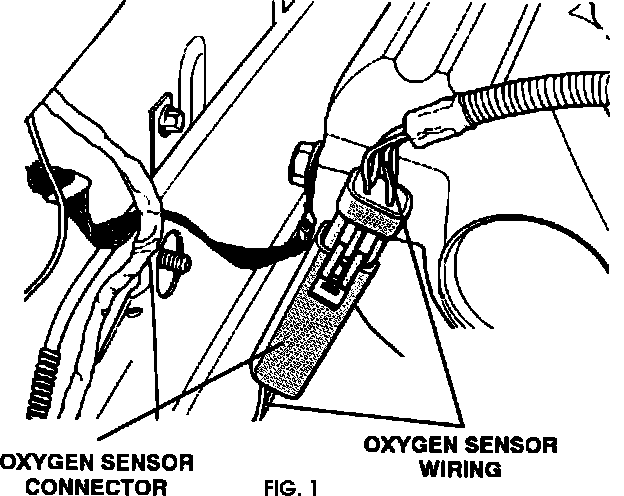 OXYGEN SENSOR CONNECTOR

FIG. 1

OXYGEN SENSOR WIRING