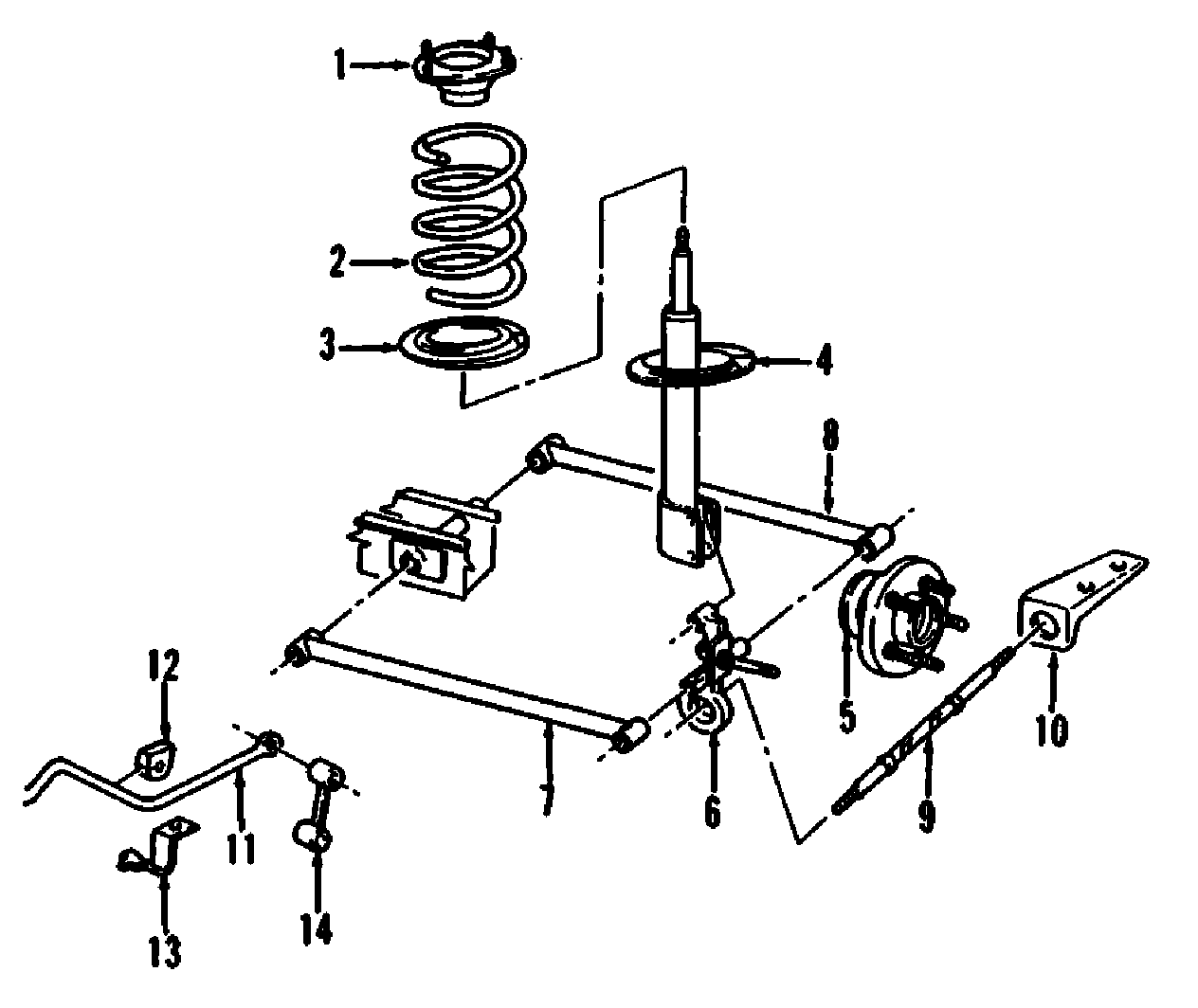 1
2
3
4
8
5
10
12
7
6
9
11
13
14