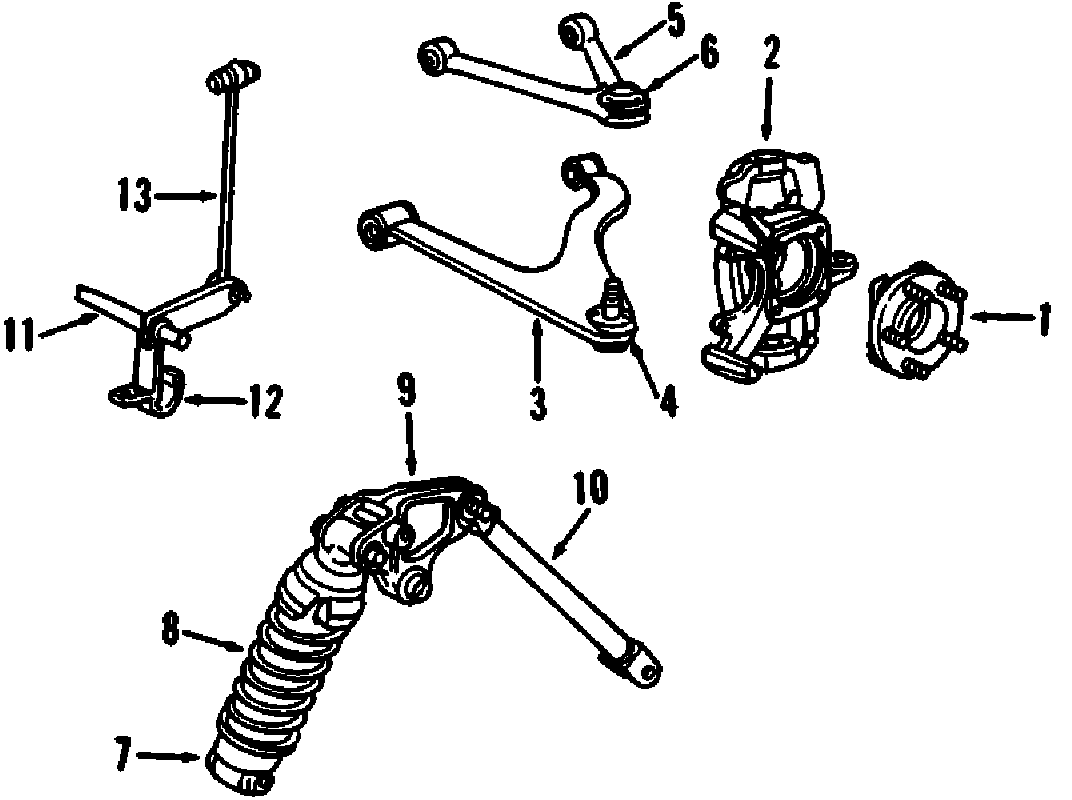 5
6
2
13
11
12
3
4
1
9
10
8
7