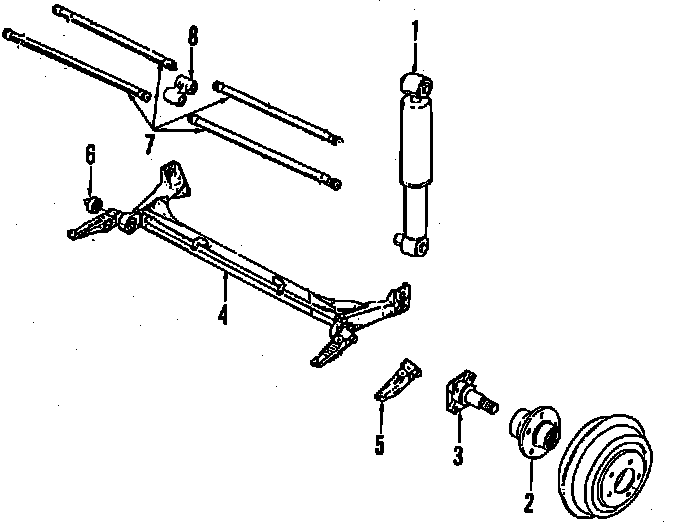 8
1
7
6
4
5
3
2