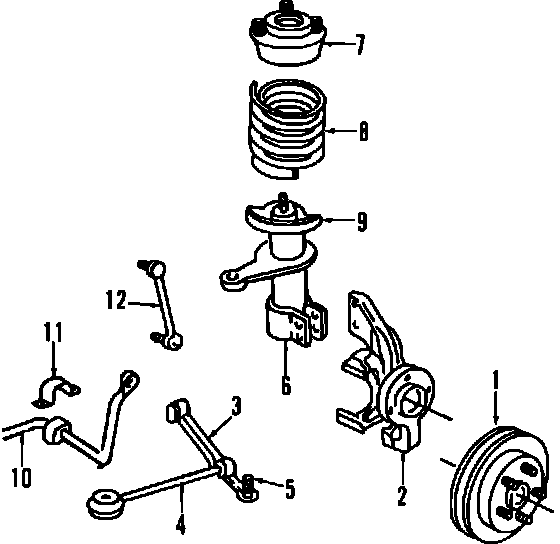 7
8
9
12
11
6
1
3
10
5
2
4