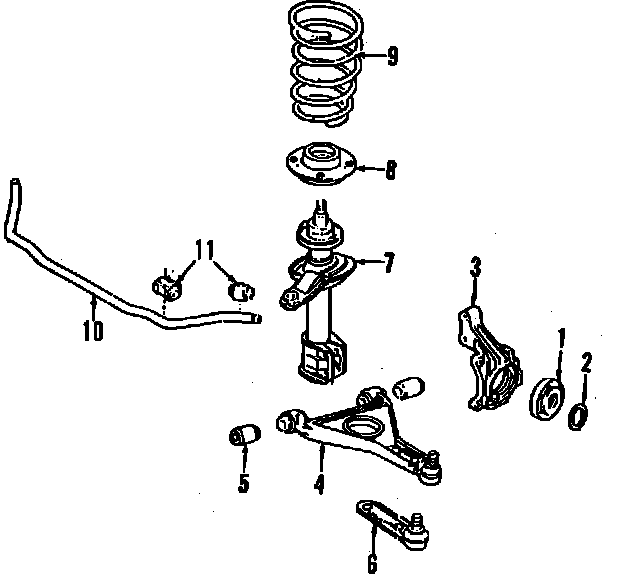 9
8
11
7
3
10
1
2
5
4
6