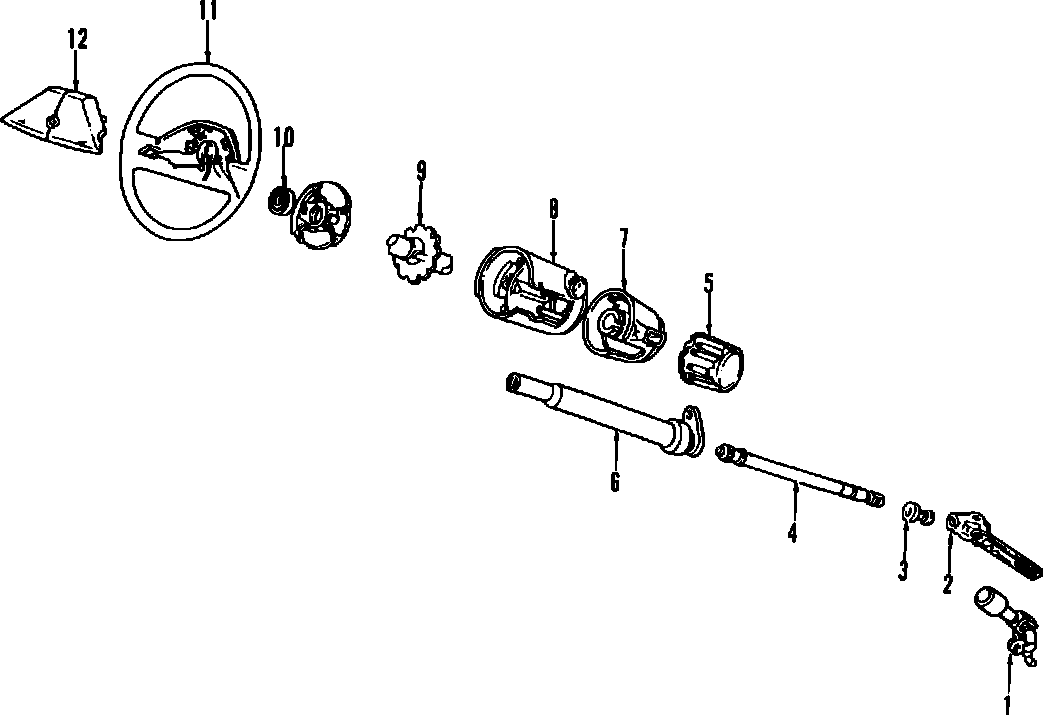 12
11
10
9
8
7
5
6
4
3
2
1