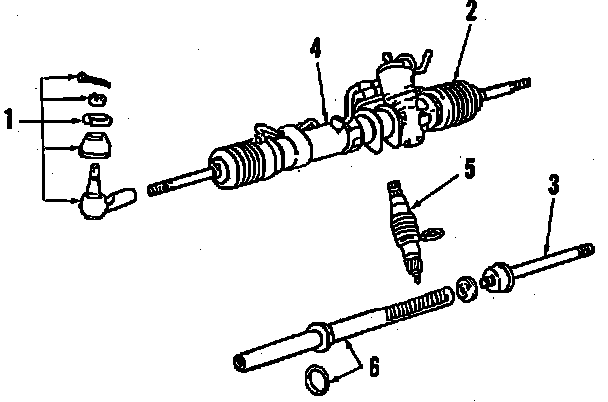 2
4
1
5
3
6