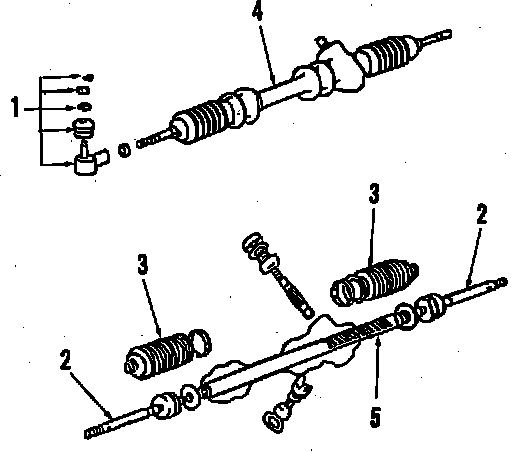 4
1
3
2
3
2
5