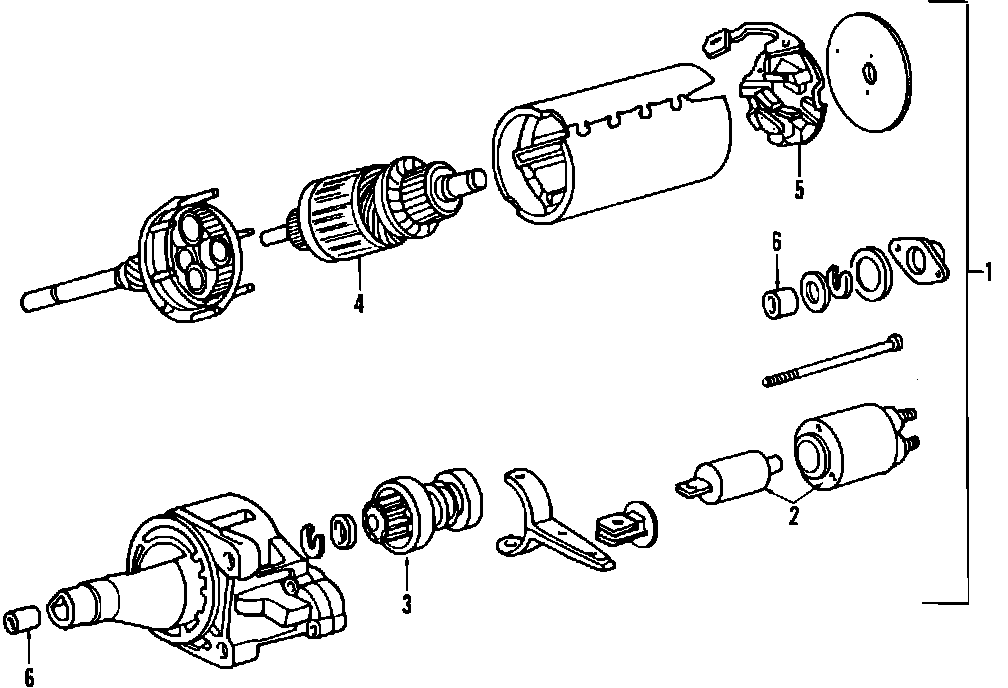 5
6
1
4
2
3
6