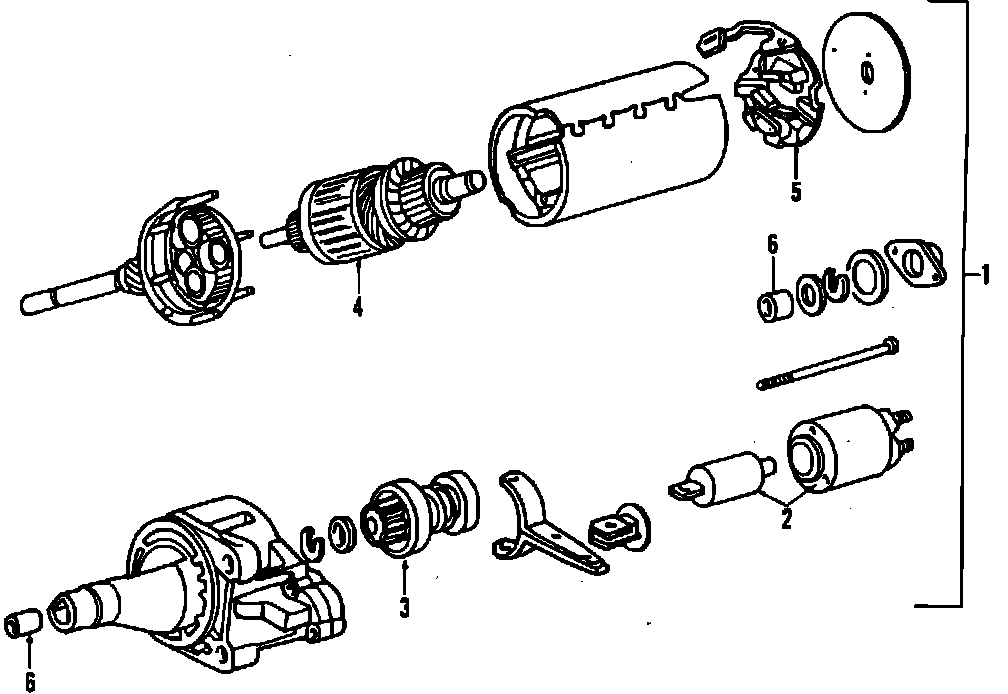 5
6
1
4
2
3
6