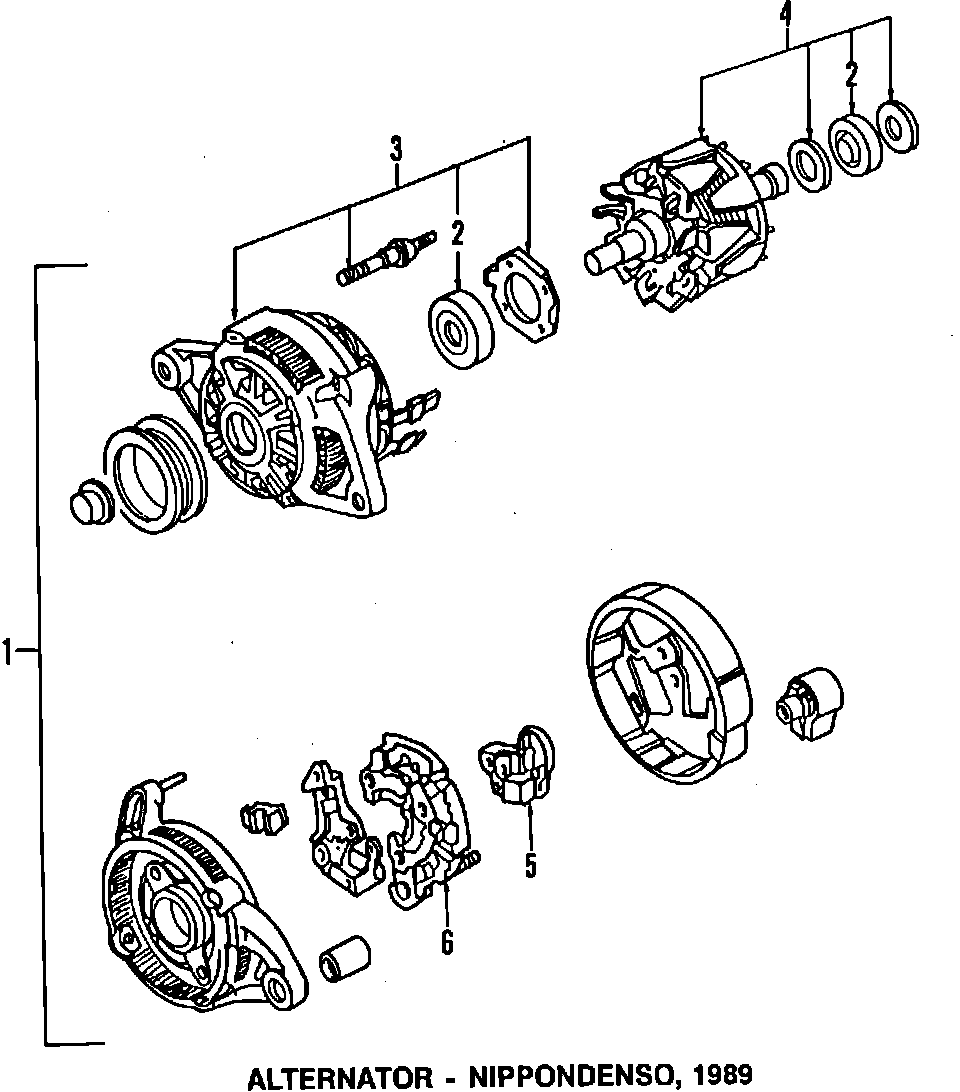 4
2
3
2
1
5
6
ALTERNATOR - NIPPONDENSO, 1989