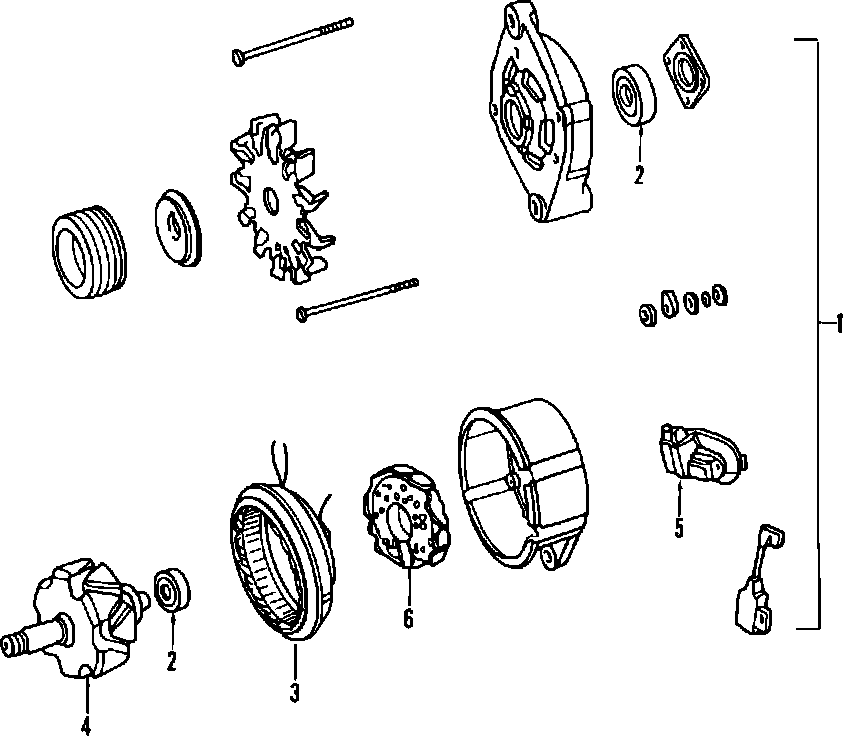 2
1
5
6
2
3
4