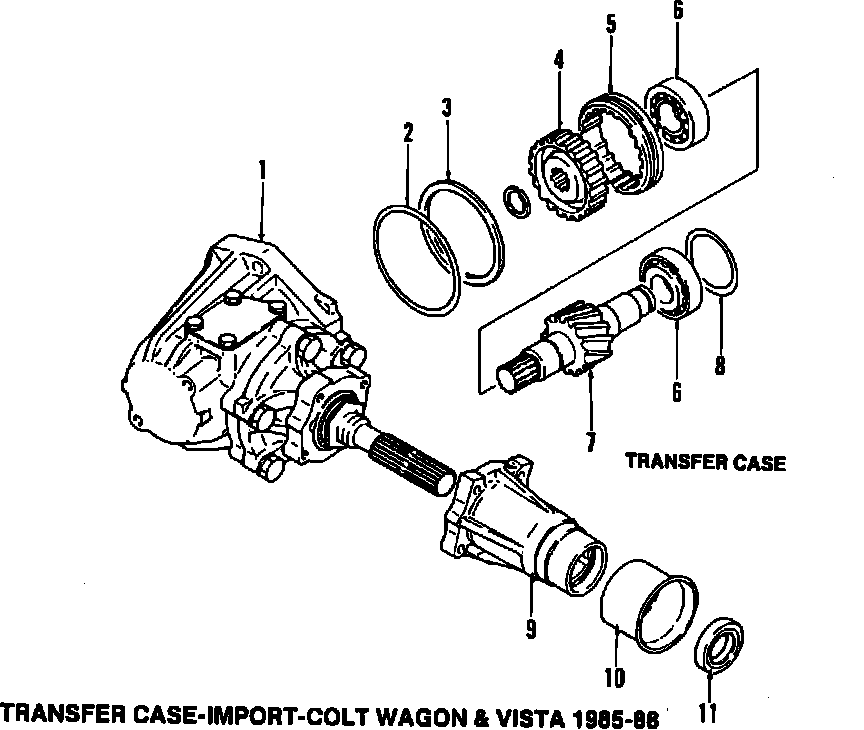 6
5
4
3
2
1
8
6
7
TRANSFER CASE
9
10
11
TRANSFER CASE-IMPORT-COLT WAGON & VISTA 1985-88