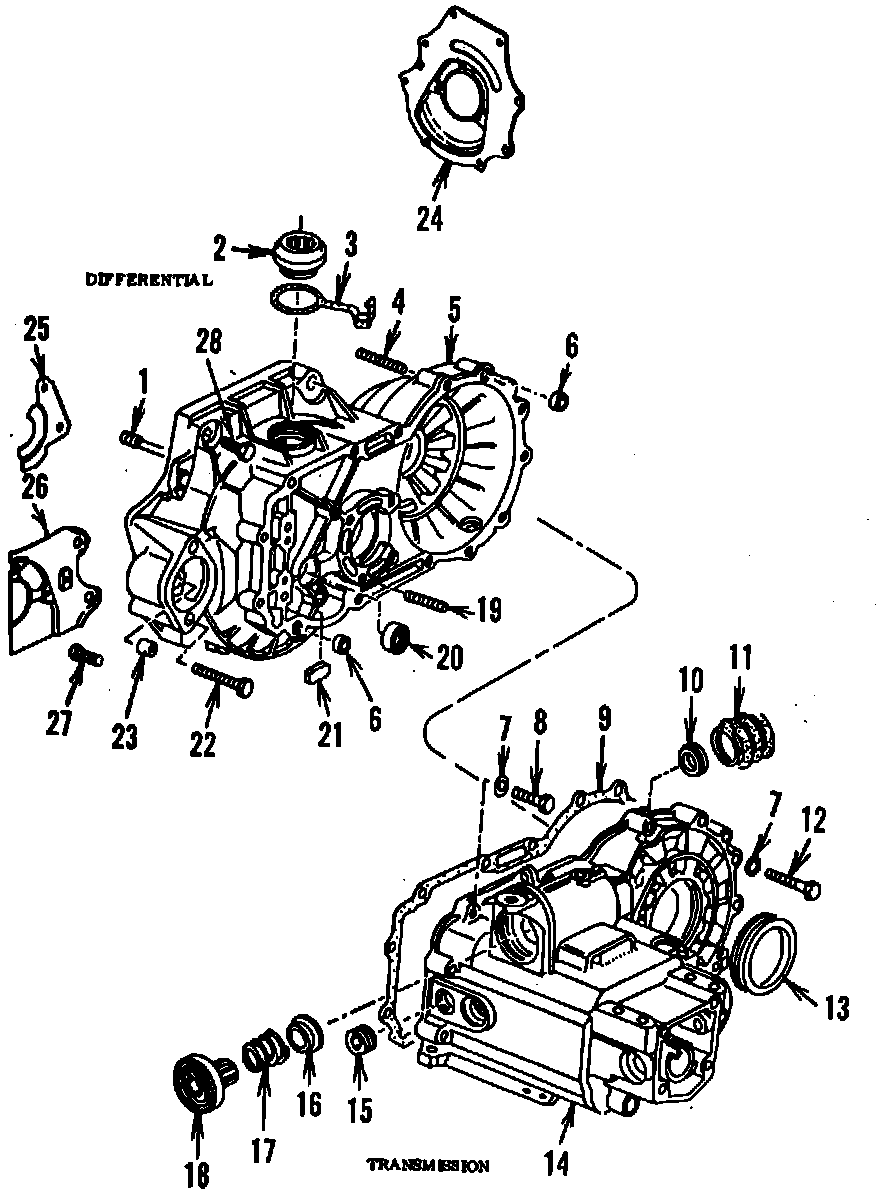 24

2
3
DIFFERENTIAL
4
5
6
25
28
1
26
19
20
27
23
22
21
6
10
11
7
8
9
7
12
13
18
17
16
15
TRANSMISSION
14