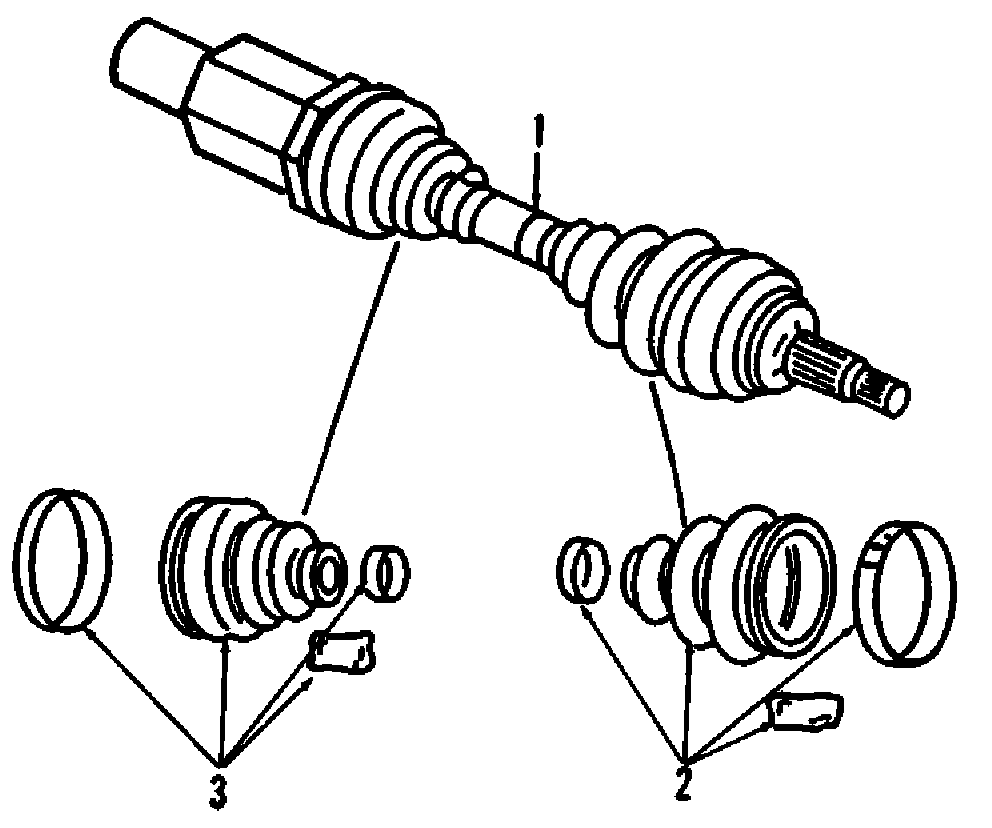 1
3
2