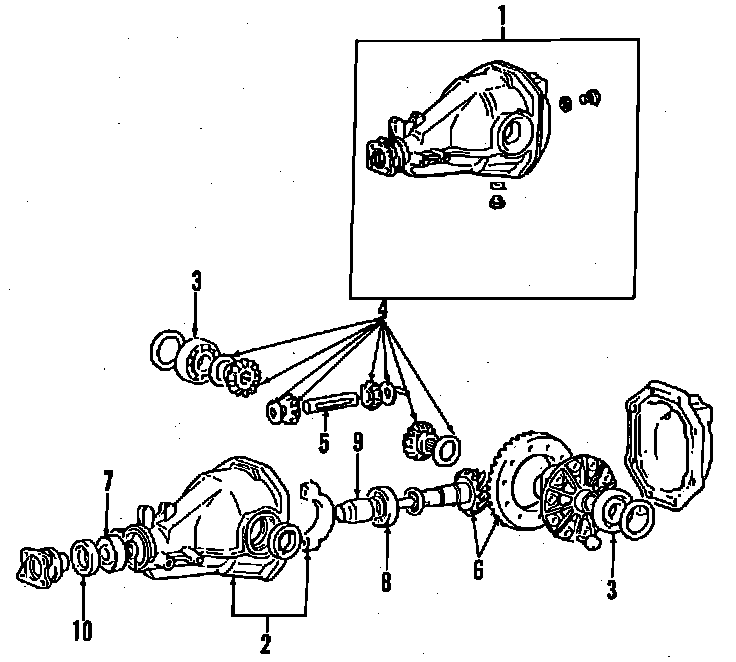 1
3
4
5
9
7
8
6
3
10
2